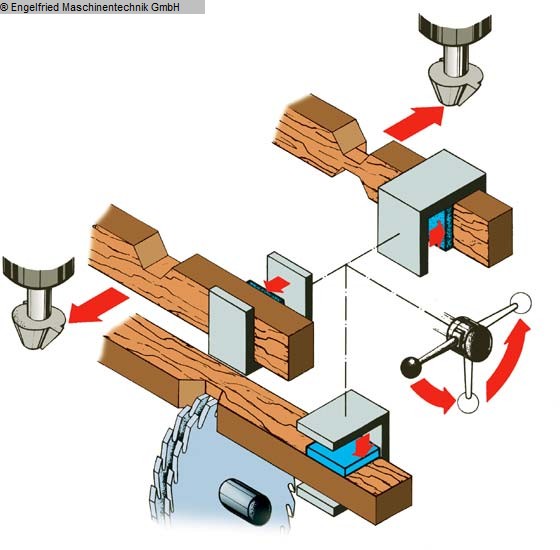 © Engelfried Maschinentechnik GmbH